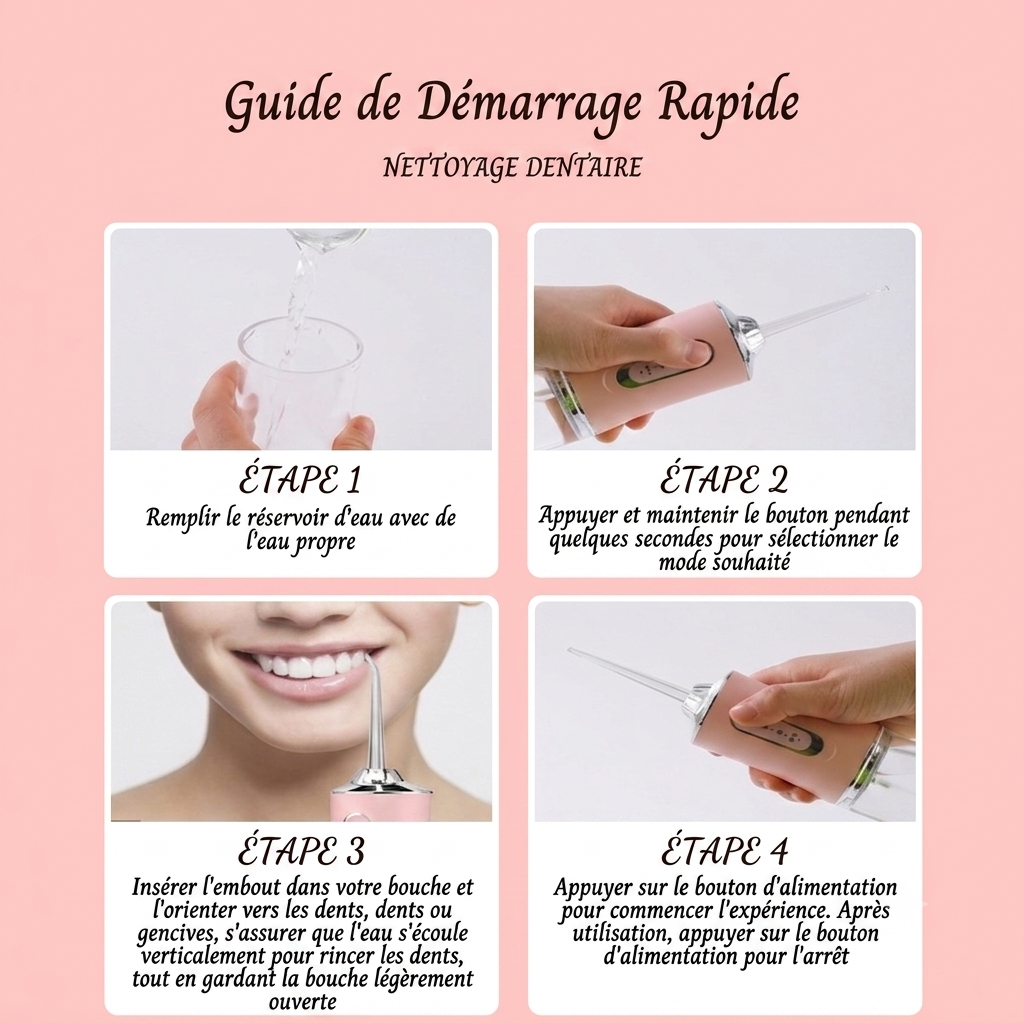 Guide de Démarrage Rapide

NETTOYAGE DENTAIRE

ÉTAPE 1

Remplir le réservoir d'eau avec de l'eau propre

ÉTAPE 2

Appuyer et maintenir le bouton pendant quelques secondes pour sélectionner le mode souhaité

ÉTAPE 3

Insérer l'embout dans votre bouche et l'orienter vers les dents, dents ou gencives, s'assurer que l'eau s'écoule verticalement pour rincer les dents, tout en gardant la bouche légèrement ouverte

ÉTAPE 4

Appuyer sur le bouton d'alimentation pour commencer l'expérience. Après utilisation, appuyer sur le bouton d'alimentation pour l'arrêt